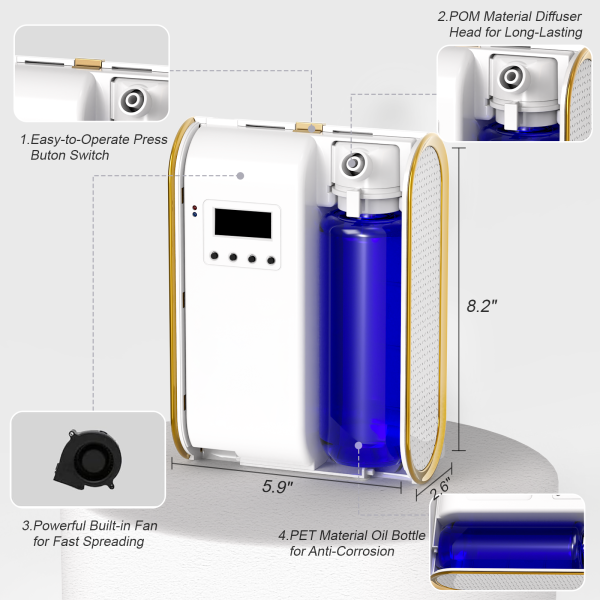 2.POM Material Diffuser Head for Long-Lasting

1.Easy-to-Operate Press Buton Switch

8.2"

5.9"

2.6"

3.Powerful Built-in Fan for Fast Spreading

4.PET Material Oil Bottle for Anti-Corrosion