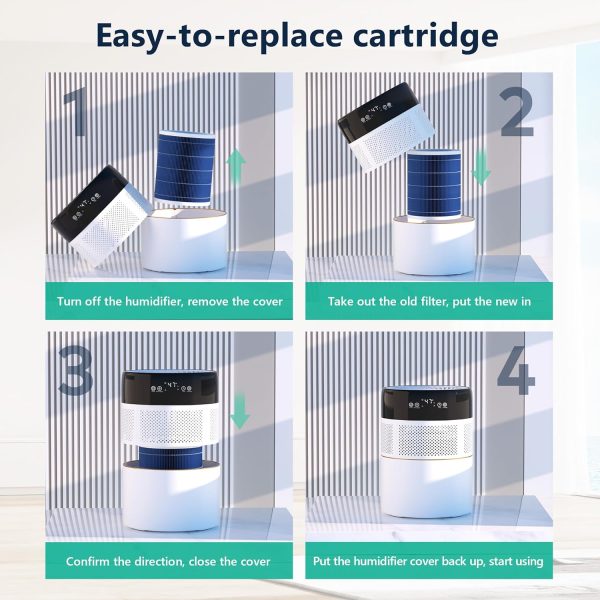 Easy-to-replace cartridge

1

Turn off the humidifier, remove the cover

2

Take out the old filter, put the new in

3

Confirm the direction, close the cover

4

Put the humidifier cover back up, start using